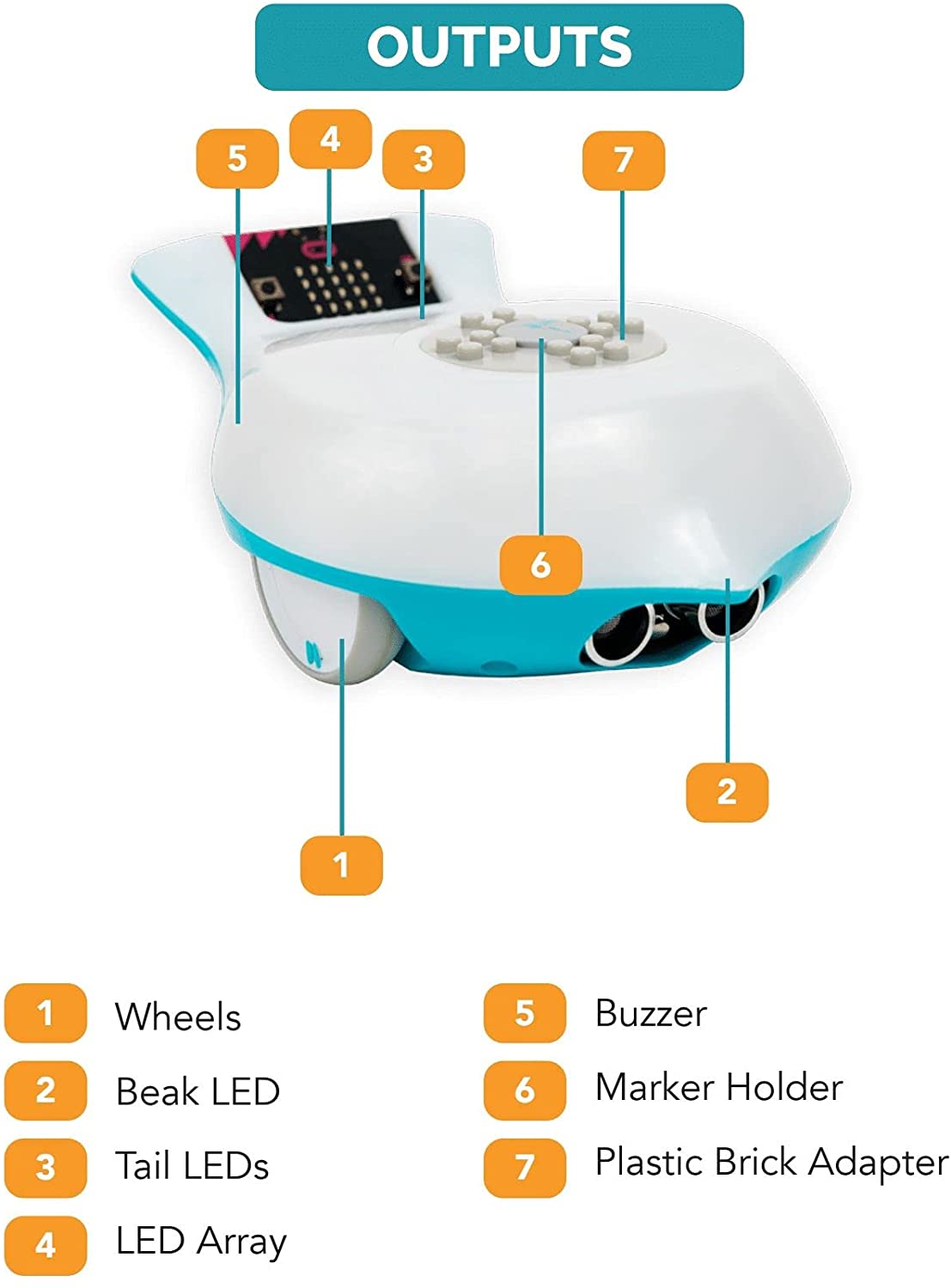 OUTPUTS

5

4

3

7

6

2

1

1 Wheels

2 Beak LED

3 Tail LEDs

4 LED Array

5 Buzzer

6 Marker Holder

7 Plastic Brick Adapter