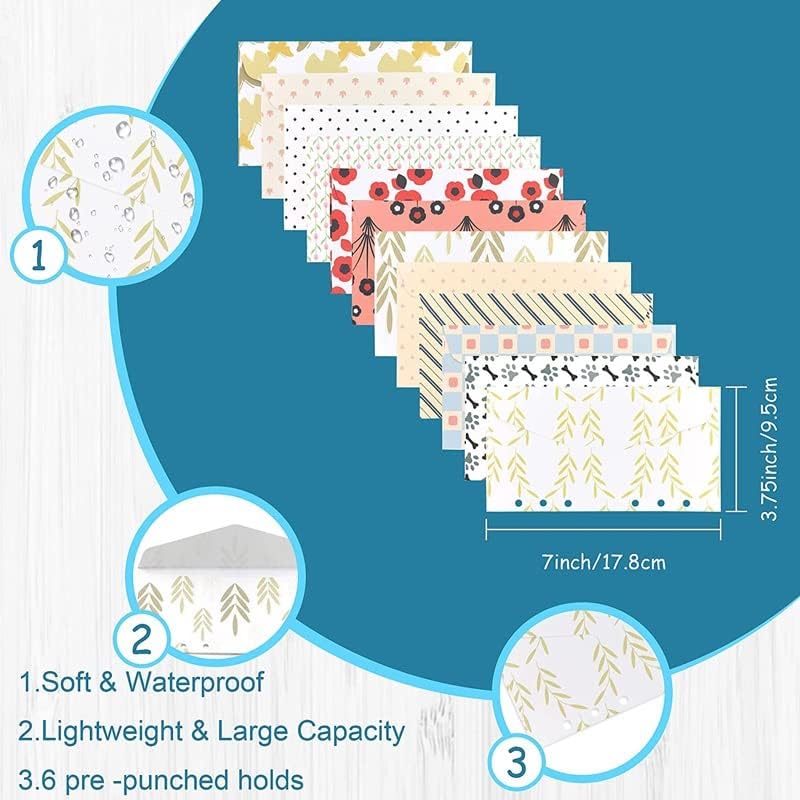 1

3.75inch/9.5cm

7inch/17.8cm

2

3

1.Soft & Waterproof

2.Lightweight & Large Capacity

3.6 pre -punched holds