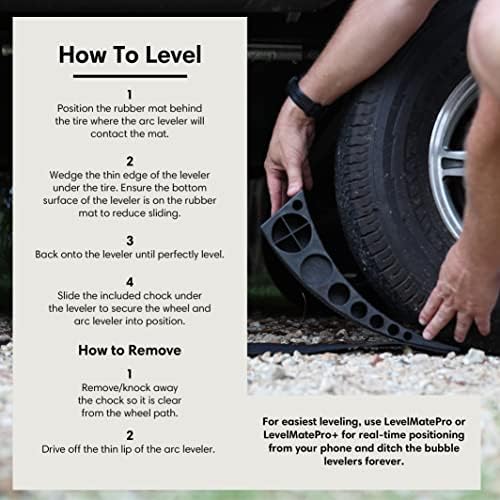 How To Level

1
Position the rubber mat behind the tire where the arc leveler will contact the mat.

2
Wedge the thin edge of the leveler under the tire. Ensure the bottom surface of the leveler is on the rubber mat to reduce sliding.

3
Back onto the leveler until perfectly level.

4
Slide the included chock under the leveler to secure the wheel and arc leveler into position.

How to Remove

1
Remove/knock away the chock so it is clear from the wheel path.

2
Drive off the thin lip of the arc leveler.

For easiest leveling, use LevelMatePro or LevelMatePro+ for real-time positioning from your phone and ditch the bubble levelers forever.