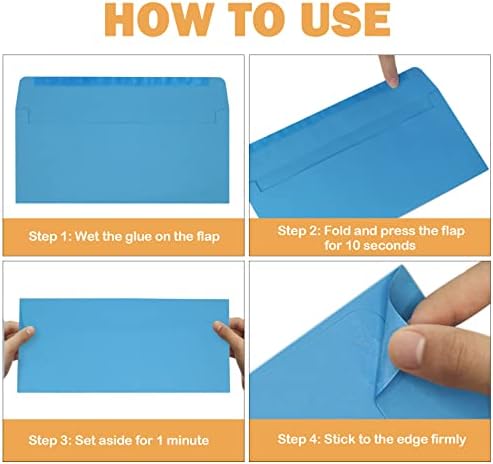 HOW TO USE

Step 1: Wet the glue on the flap

Step 2: Fold and press the flap for 10 seconds

Step 3: Set aside for 1 minute

Step 4: Stick to the edge firmly