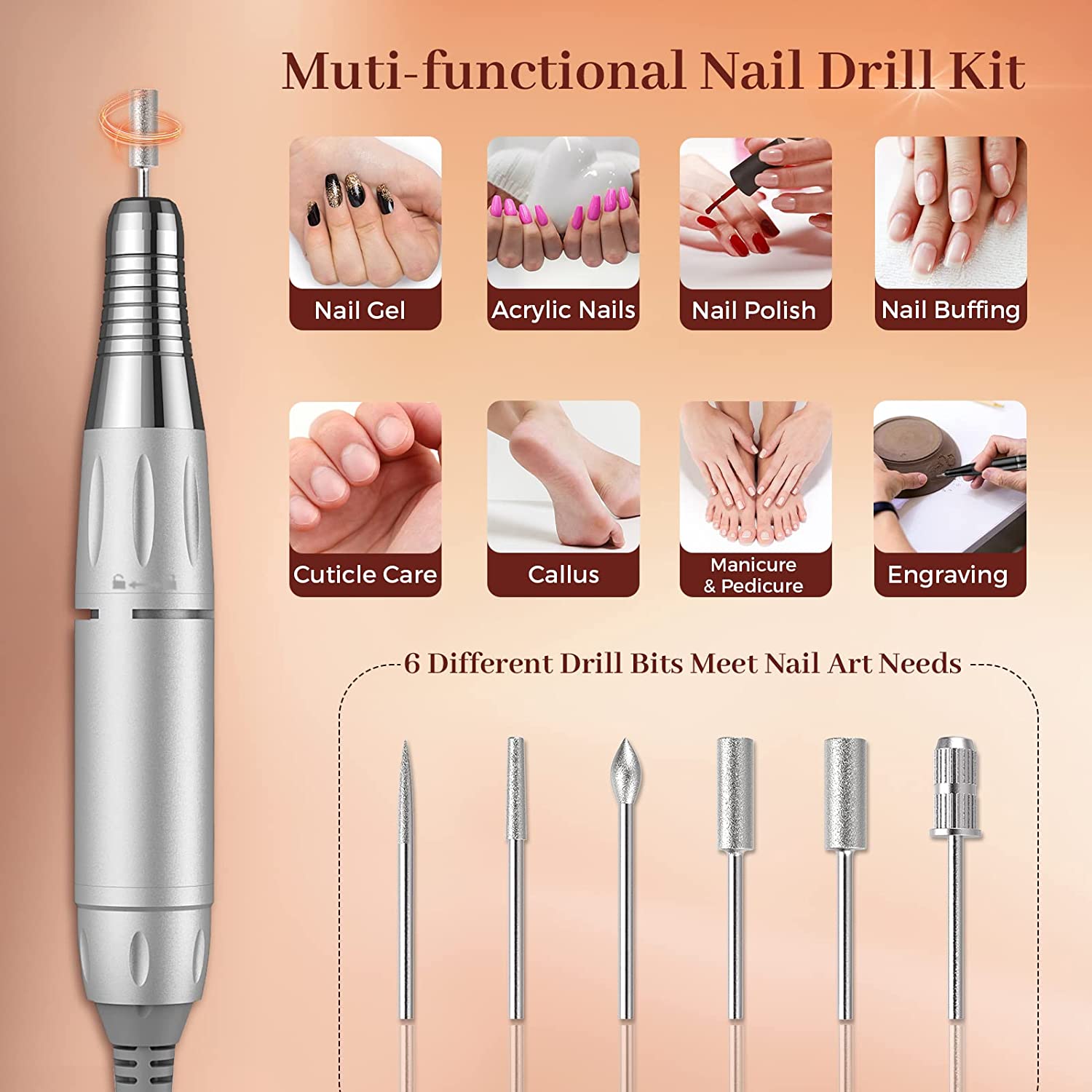 Muti-functional Nail Drill Kit

Nail Gel

Acrylic Nails

Nail Polish

Nail Buffing

Cuticle Care

Callus

Manicure & Pedicure

Engraving

6 Different Drill Bits Meet Nail Art Needs