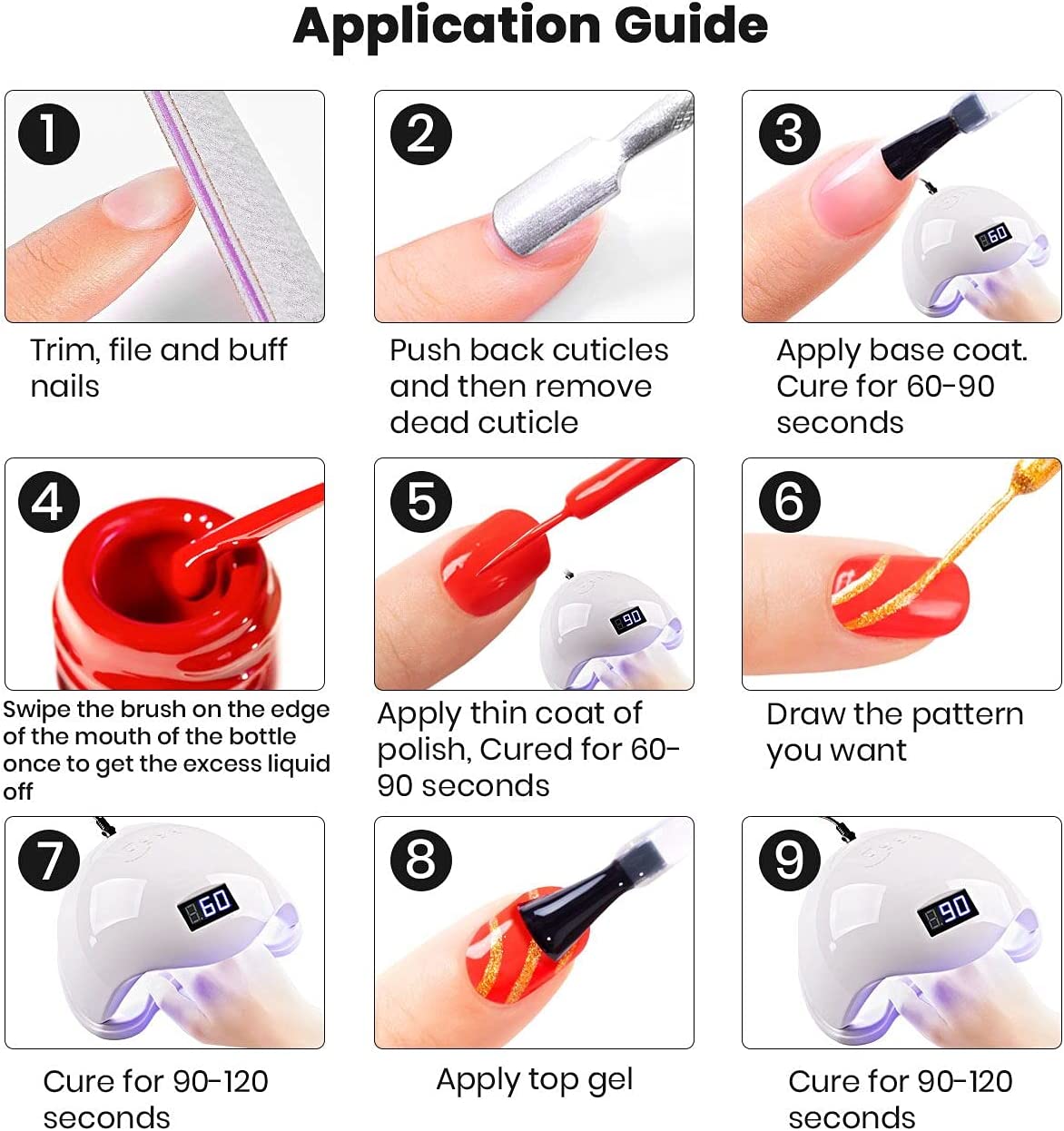 Application Guide

1

Trim, file and buff nails

2

Push back cuticles and then remove dead cuticle

3

60

Apply base coat. Cure for 60-90 seconds

4

Swipe the brush on the edge of the mouth of the bottle once to get the excess liquid off

5

90

Apply thin coat of polish, Cured for 60-90 seconds

6

Draw the pattern you want

7

60

Cure for 90-120 seconds

8

Apply top gel

9

90

Cure for 90-120 seconds