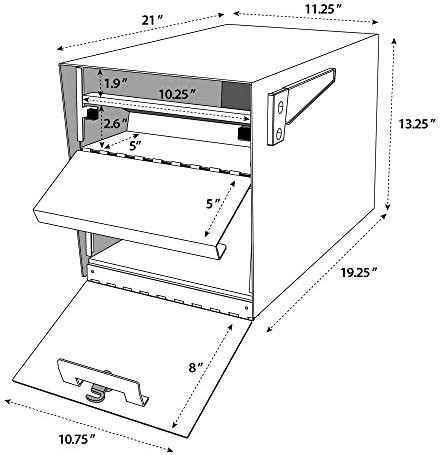 21″
11.25″
1.9″
10.25″
2.6″
5″
13.25″
5″
19.25″
8″
10.75″