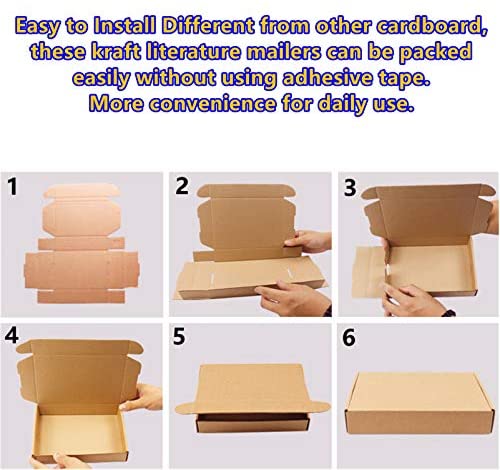 Easy to Install Different from other cardboard, these kraft literature mailers can be packed easily without using adhesive tape. More convenience for daily use.

1

2

3

4

5

6