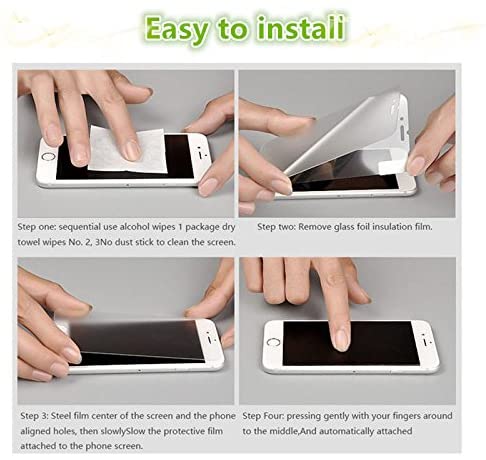 Easy to install

Step one: sequential use alcohol wipes 1 package dry towel wipes No. 2, 3No dust stick to clean the screen.

Step two: Remove glass foil insulation film.

Step 3: Steel film center of the screen and the phone aligned holes, then slowlySlow the protective film attached to the phone screen.

Step Four: pressing gently with your fingers around to the middle,And automatically attached