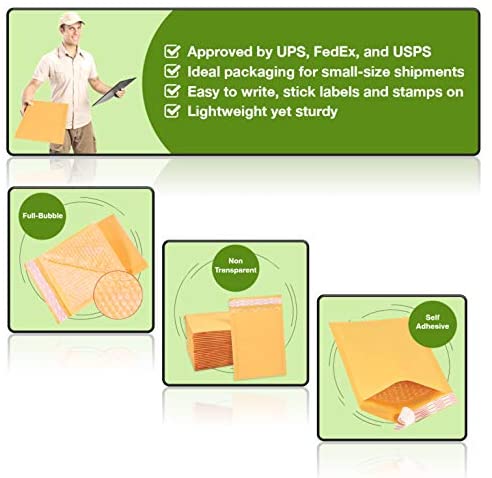 Approved by UPS, FedEx, and USPS
Ideal packaging for small-size shipments
Easy to write, stick labels and stamps on
Lightweight yet sturdy

Full-Bubble

Non Transparent

Self Adhesive